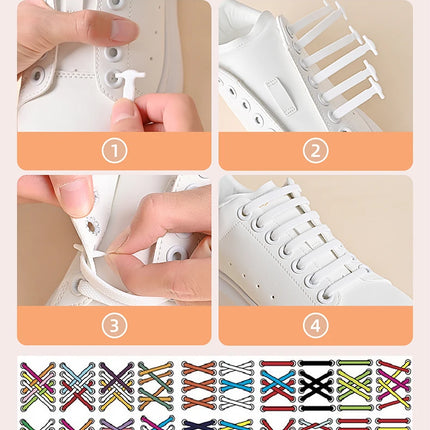 ①

②

③

④