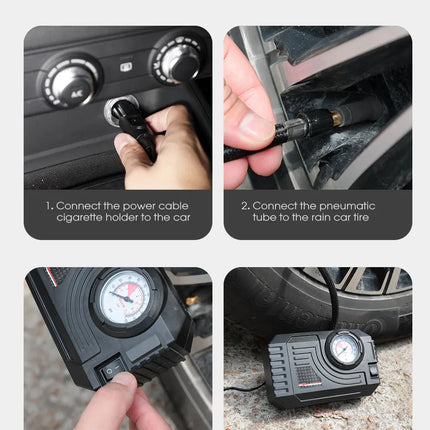 A/C

1. Connect the power cable cigarette holder to the car

2. Connect the pneumatic tube to the rain car tire