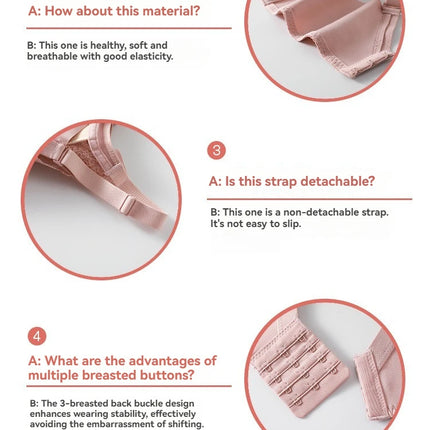 A: How about this material?

B: This one is healthy, soft and breathable with good elasticity.

3

A: Is this strap detachable?

B: This one is a non-detachable strap. It's not easy to slip.

4

A: What are the advantages of multiple breasted buttons?

B: The 3-breasted back buckle design enhances wearing stability, effectively avoiding the embarrassment of shifting.