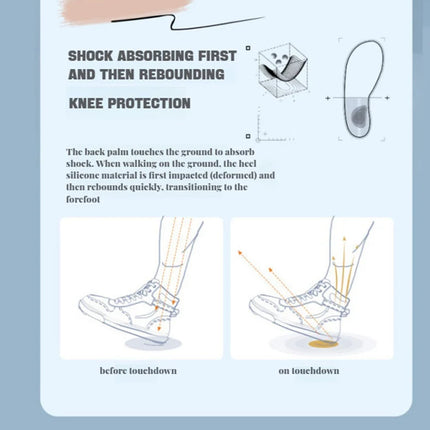 SHOCK ABSORBING FIRST AND THEN REBOUNDING

KNEE PROTECTION

The back palm touches the ground to absorb shock. When walking on the ground, the heel silicone material is first impacted (deformed) and then rebounds quickly, transitioning to the forefoot

before touchdown

on touchdown