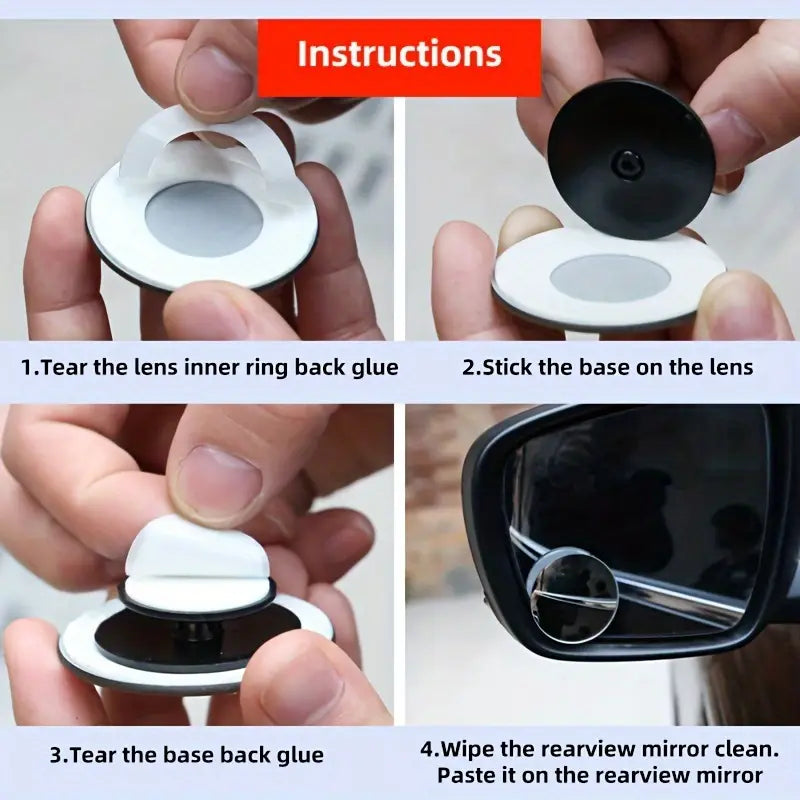 Instructions

1.Tear the lens inner ring back glue

2.Stick the base on the lens

3.Tear the base back glue

4.Wipe the rearview mirror clean. Paste it on the rearview mirror