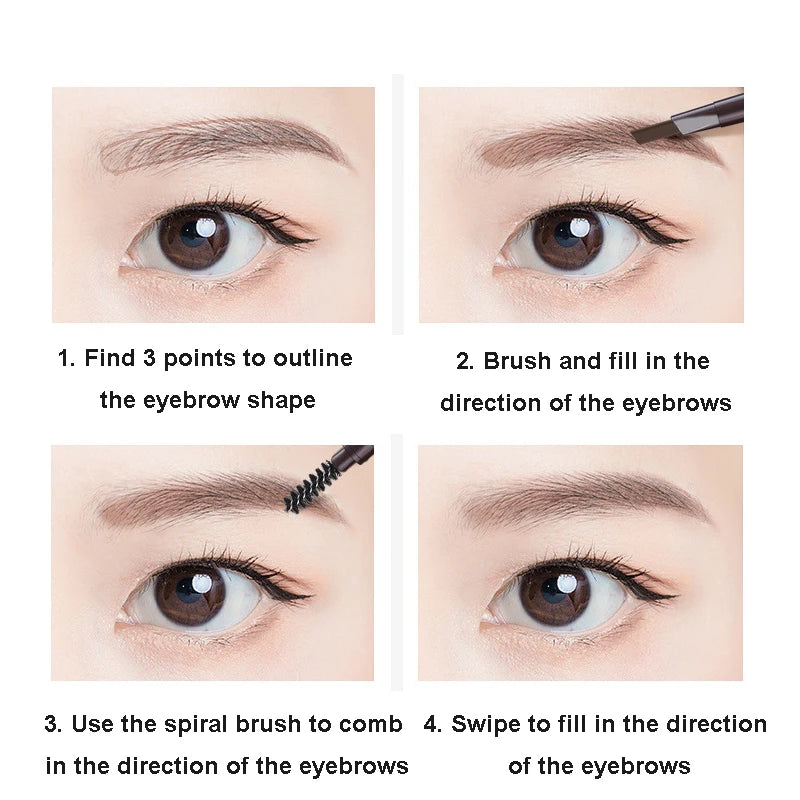 1. Find 3 points to outline the eyebrow shape

2. Brush and fill in the direction of the eyebrows

3. Use the spiral brush to comb in the direction of the eyebrows

4. Swipe to fill in the direction of the eyebrows