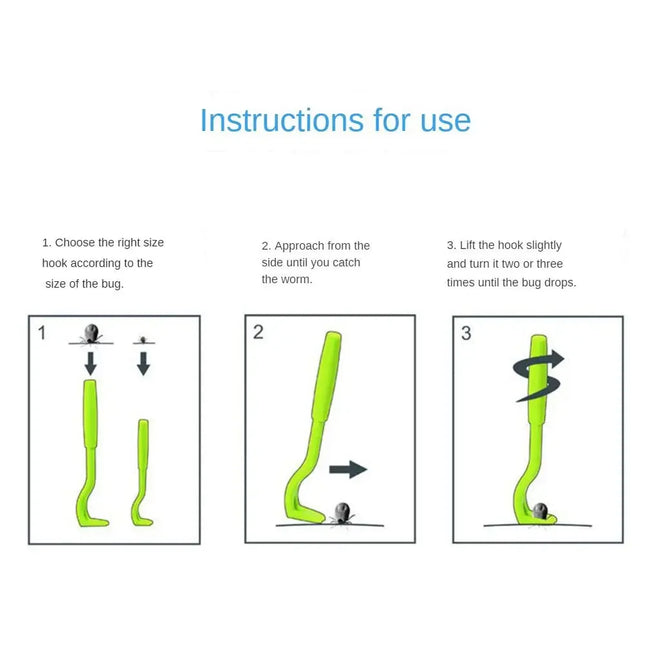 Instructions for use

1. Choose the right size hook according to the size of the bug.

2. Approach from the side until you catch the worm.

3. Lift the hook slightly and turn it two or three times until the bug drops.

1

2

3