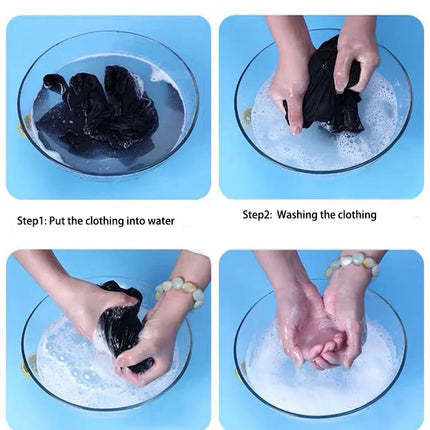 Step1: Put the clothing into water

Step2: Washing the clothing