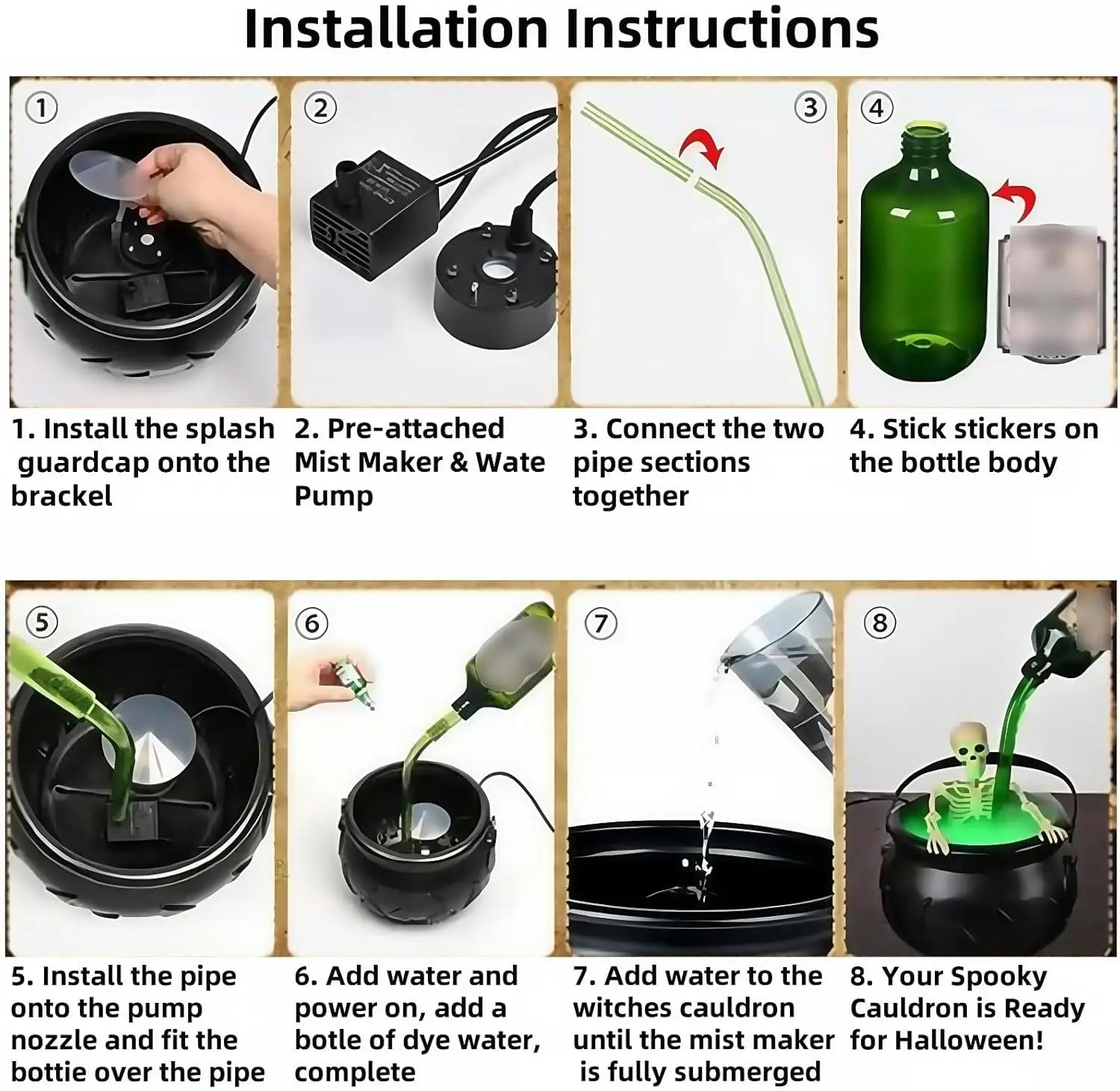 Installation Instructions

①

②

③

④

1. Install the splash guardcap onto the brackel

2. Pre-attached Mist Maker & Wate Pump

3. Connect the two pipe sections together

4. Stick stickers on the bottle body

⑤

⑥

⑦

⑧

5. Install the pipe onto the pump nozzle and fit the bottie over the pipe

6. Add water and power on, add a botle of dye water, complete

7. Add water to the witches cauldron until the mist maker is fully submerged

8. Your Spooky Cauldron is Ready for Halloween!