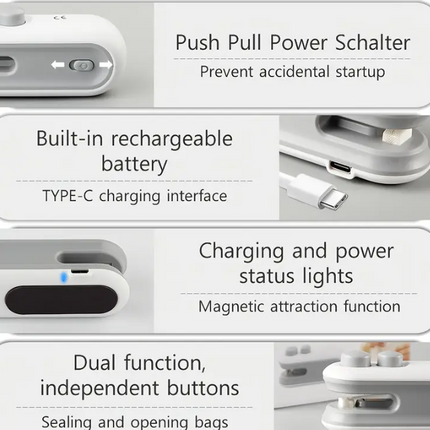 Push Pull Power Schalter
Prevent accidental startup

Built-in rechargeable battery
TYPE-C charging interface

Charging and power status lights
Magnetic attraction function

Dual function, independent buttons
Sealing and opening bags