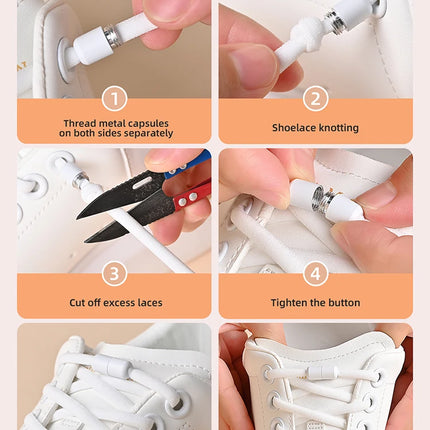 1
Thread metal capsules on both sides separately

2
Shoelace knotting

3
Cut off excess laces

4
Tighten the button